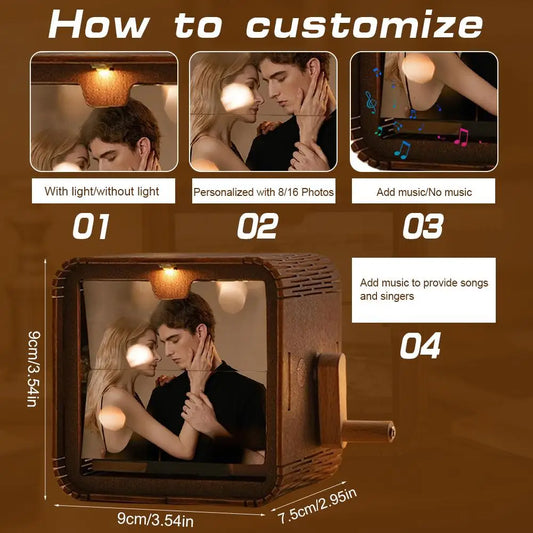 How to customize

With light/without light

01

Personalized with 8/16 Photos

02

Add music/No music

03

Add music to provide songs and singers

04

9cm/3.54in

9cm/3.54in

7.5cm/2.95in