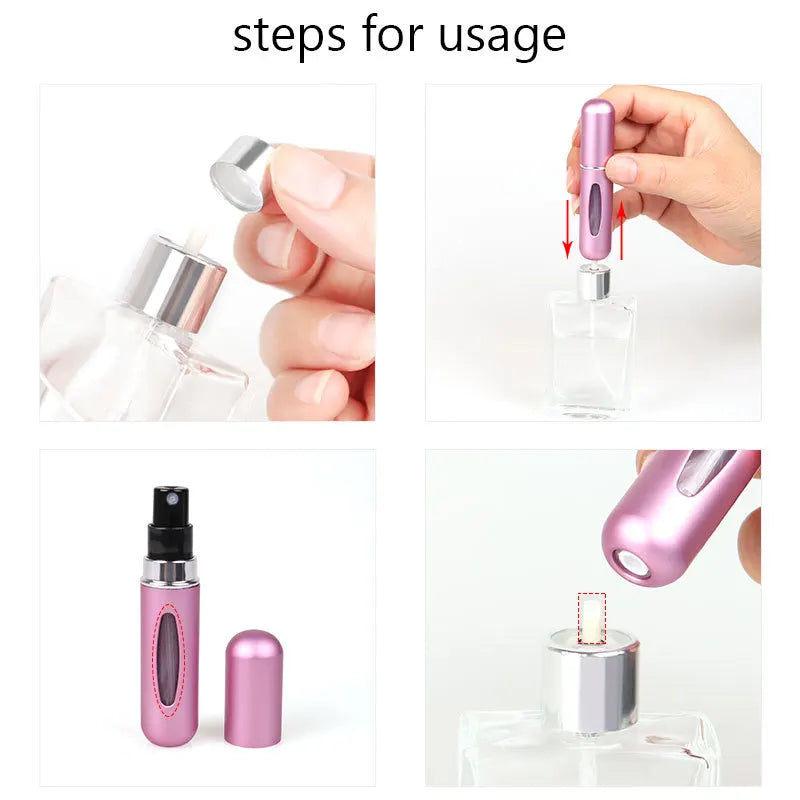 steps for usage