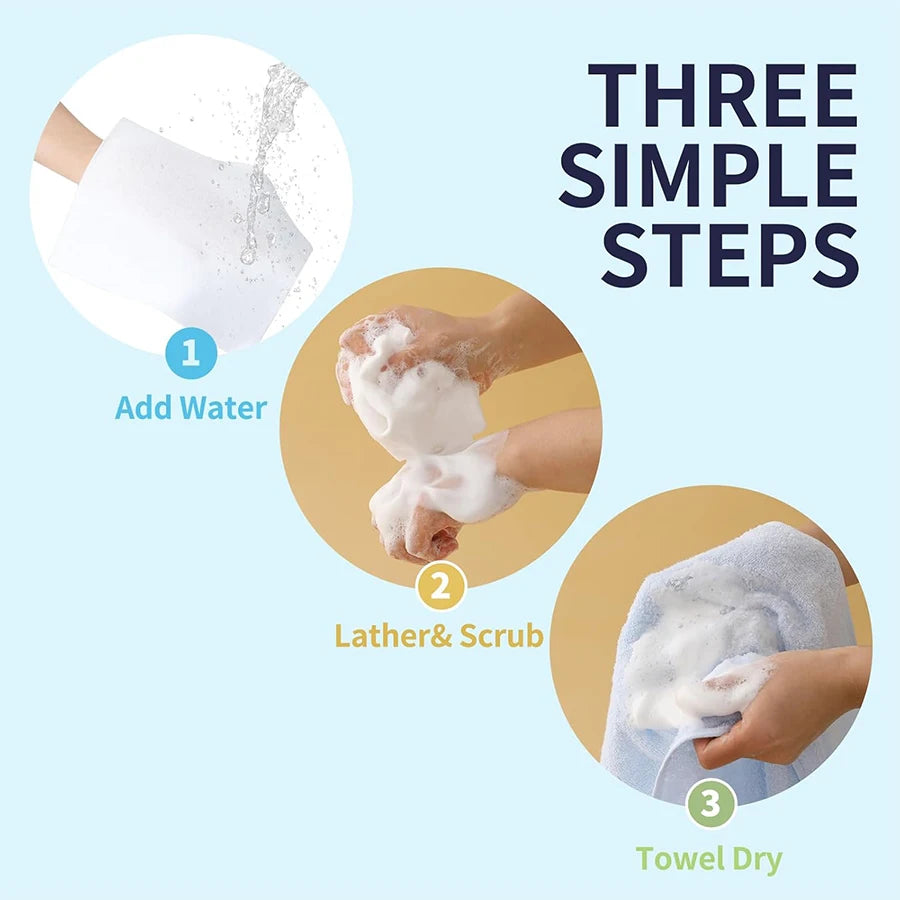 THREE SIMPLE STEPS

1
Add Water

2
Lather& Scrub

3
Towel Dry