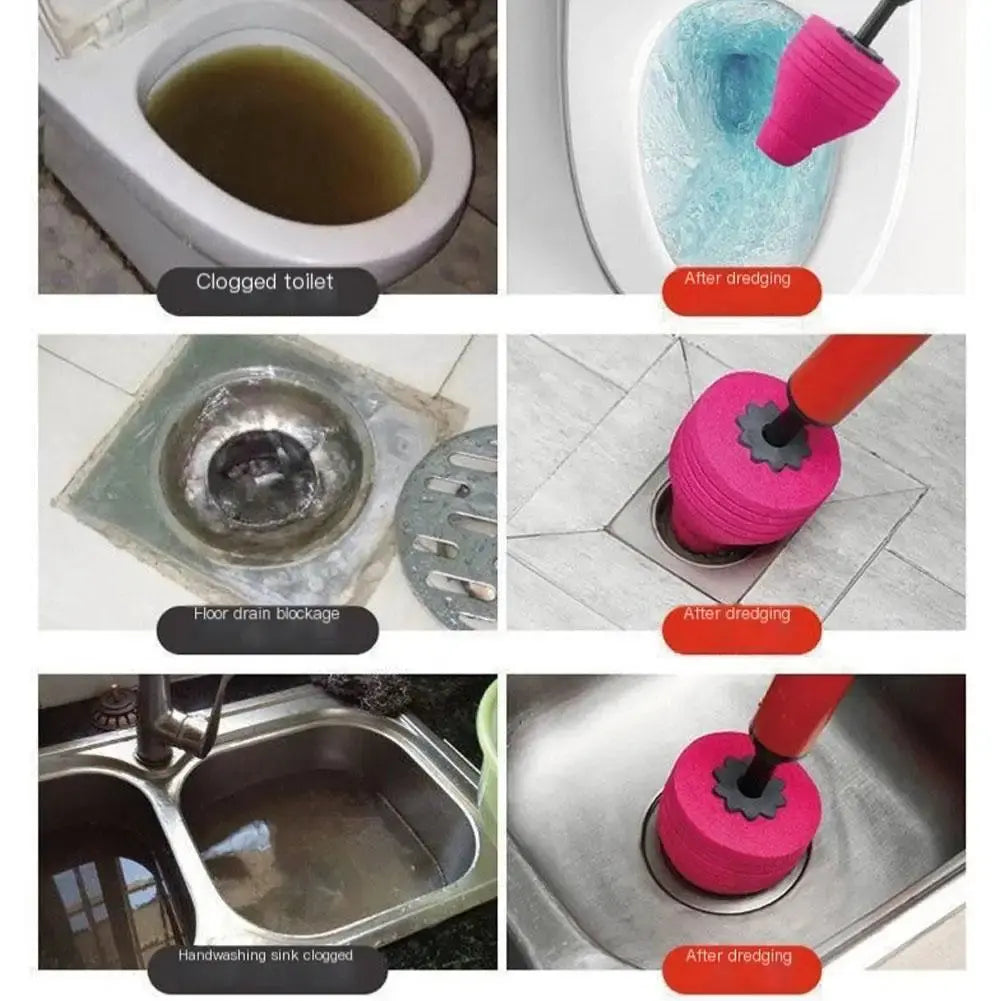 Clogged toilet

After dredging

Floor drain blockage

After dredging

Handwashing sink clogged

After dredging