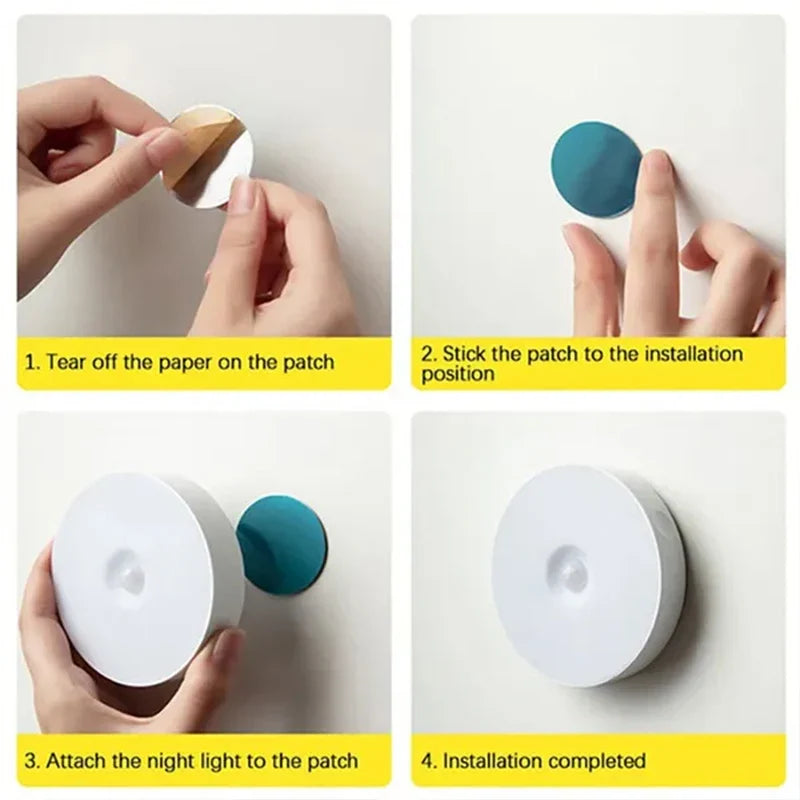 1. Tear off the paper on the patch

2. Stick the patch to the installation position

3. Attach the night light to the patch

4. Installation completed