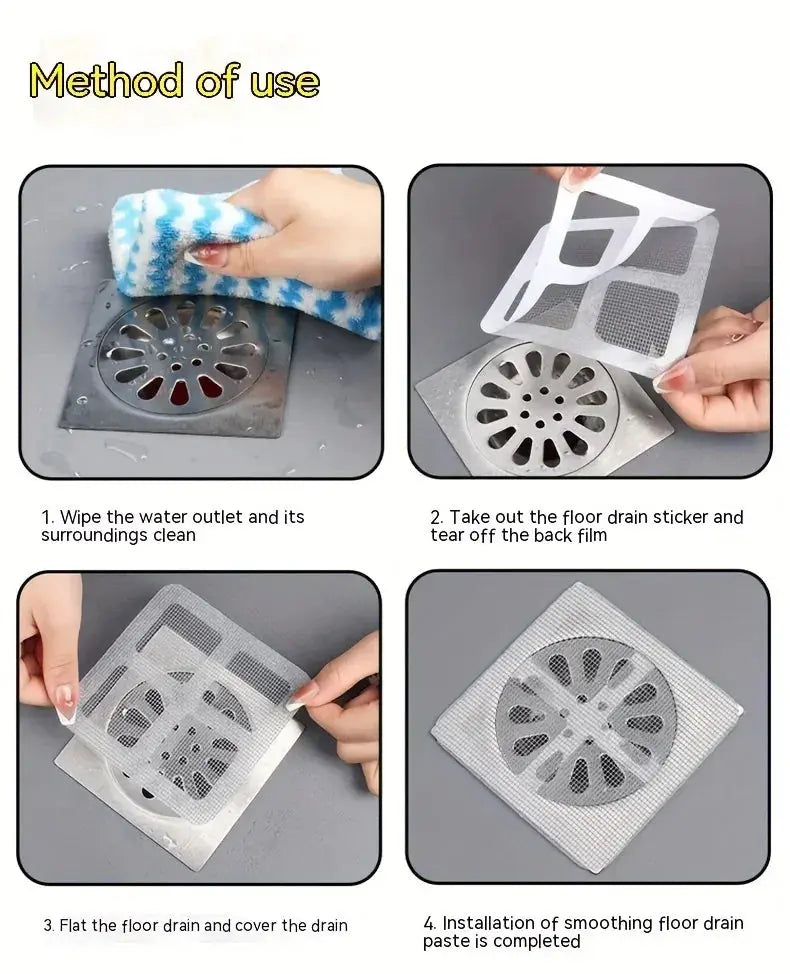 Method of use

1. Wipe the water outlet and its surroundings clean

2. Take out the floor drain sticker and tear off the back film

3. Flat the floor drain and cover the drain

4. Installation of smoothing floor drain paste is completed