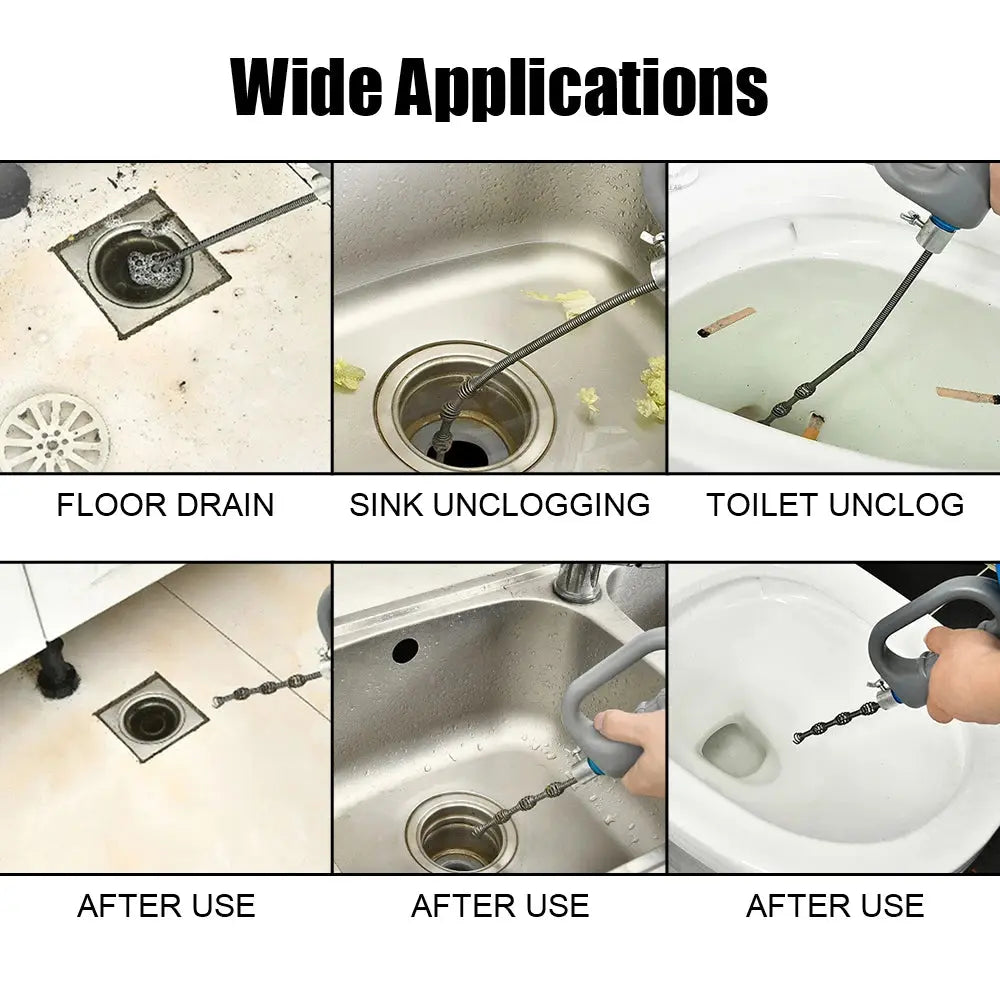 Wide Applications

FLOOR DRAIN

SINK UNCLOGGING

TOILET UNCLOG

AFTER USE

AFTER USE

AFTER USE