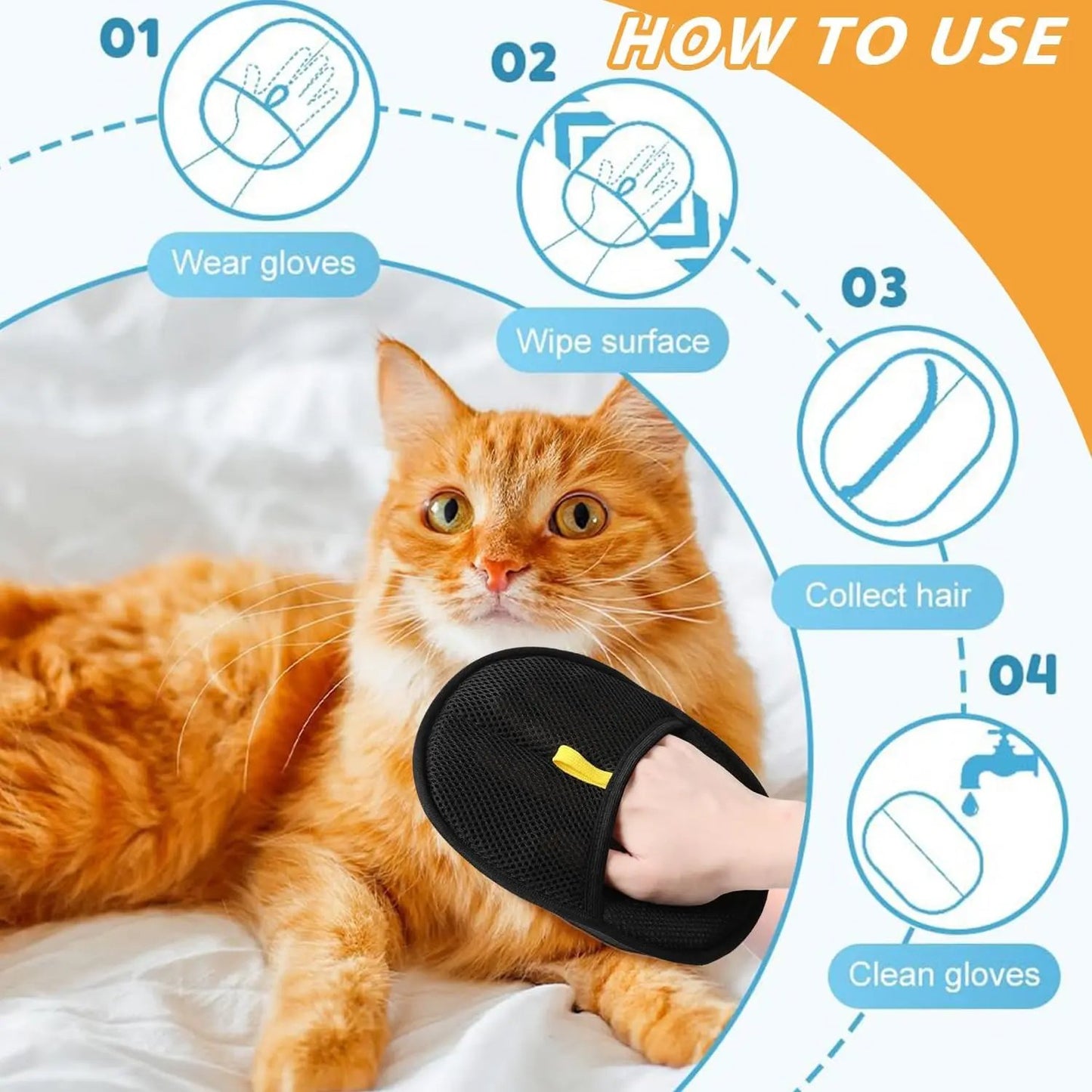 HOW TO USE

01

Wear gloves

02

Wipe surface

03

Collect hair

04

Clean gloves